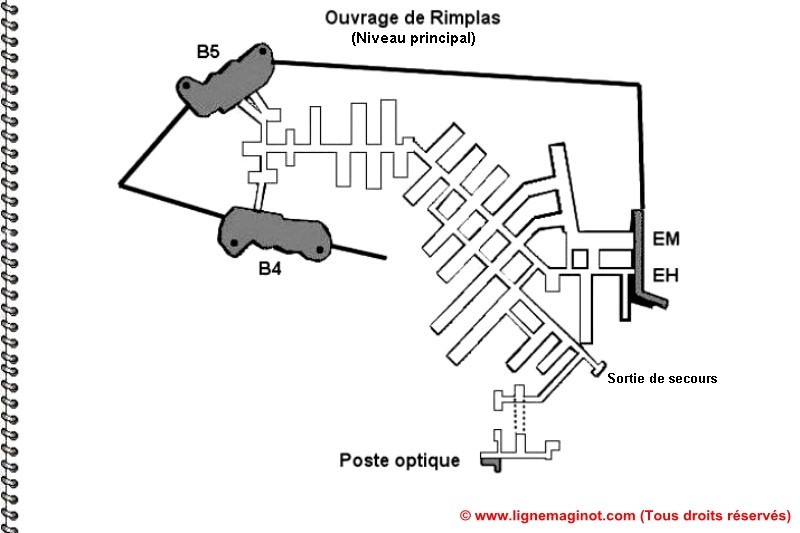 Ouvrage de Rimplas
(Niveau principal)

B5

B4

EM

EH

Sortie de secours

Poste optique

© www.lignemaginot.com (Tous droits réservés)